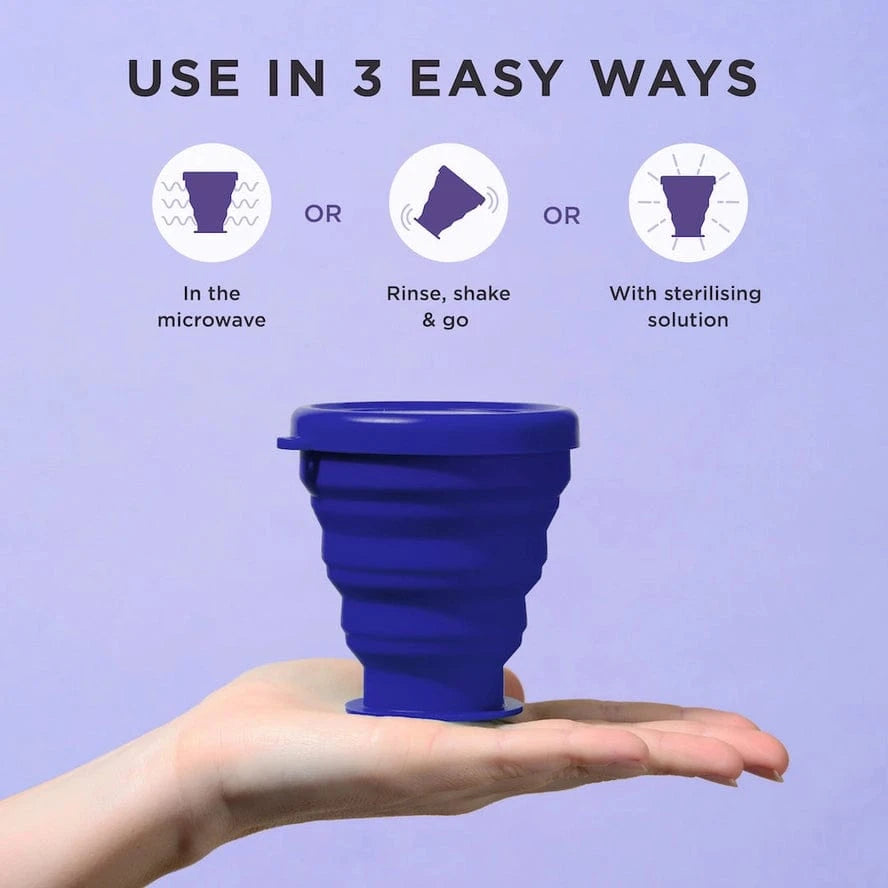 USE IN 3 EASY WAYS

In the microwave

OR

Rinse, shake & go

OR

With sterilising solution